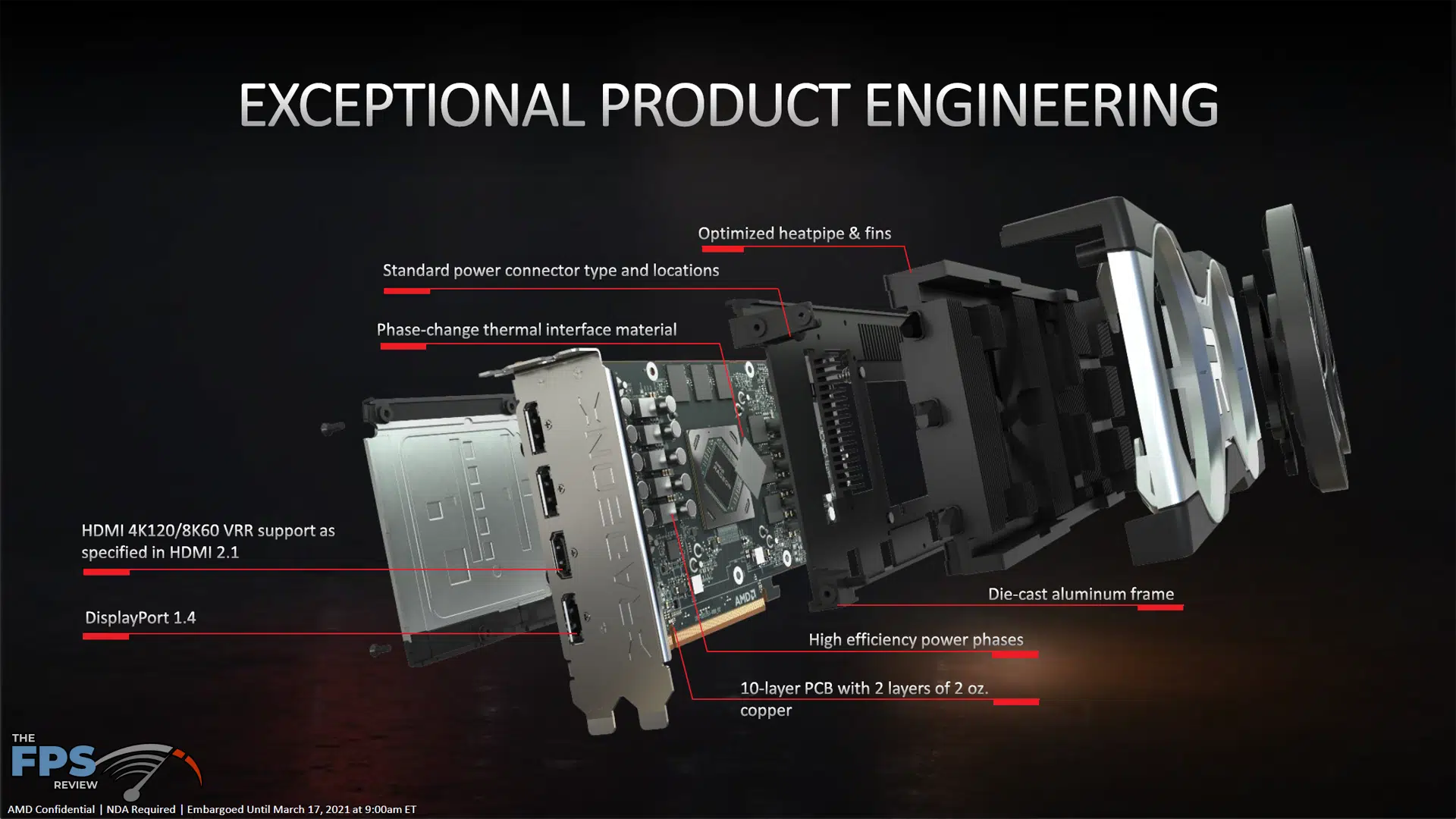 EXCEPTIONAL PRODUCT ENGINEERING

Optimized heatpipe & fins

Standard power connector type and locations

Phase-change thermal interface material

HDMI 4K120/8K60 VRR support as specified in HDMI 2.1

DisplayPort 1.4

Die-cast aluminum frame

High efficiency power phases

10-layer PCB with 2 layers of 2 oz. copper

RADEON

AMD

THE FPS REVIEW

AMD Confidential | NDA Required | Embargoed Until March 17, 2021 at 9:00am ET