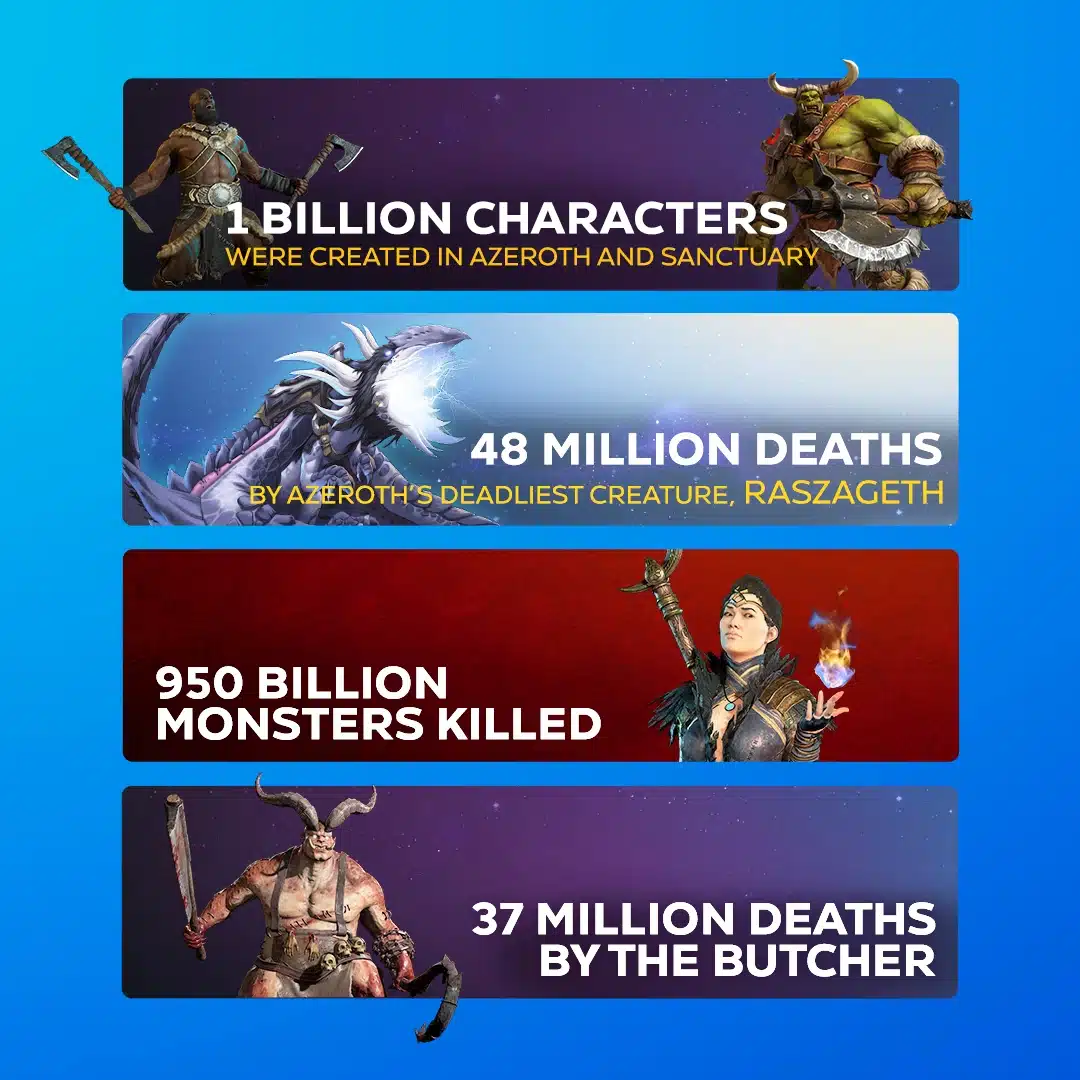 1 BILLION CHARACTERS
WERE CREATED IN AZEROTH AND SANCTUARY

48 MILLION DEATHS
BY AZEROTH'S DEADLIEST CREATURE, RASZAGETH

950 BILLION
MONSTERS KILLED

37 MILLION DEATHS
BY THE BUTCHER