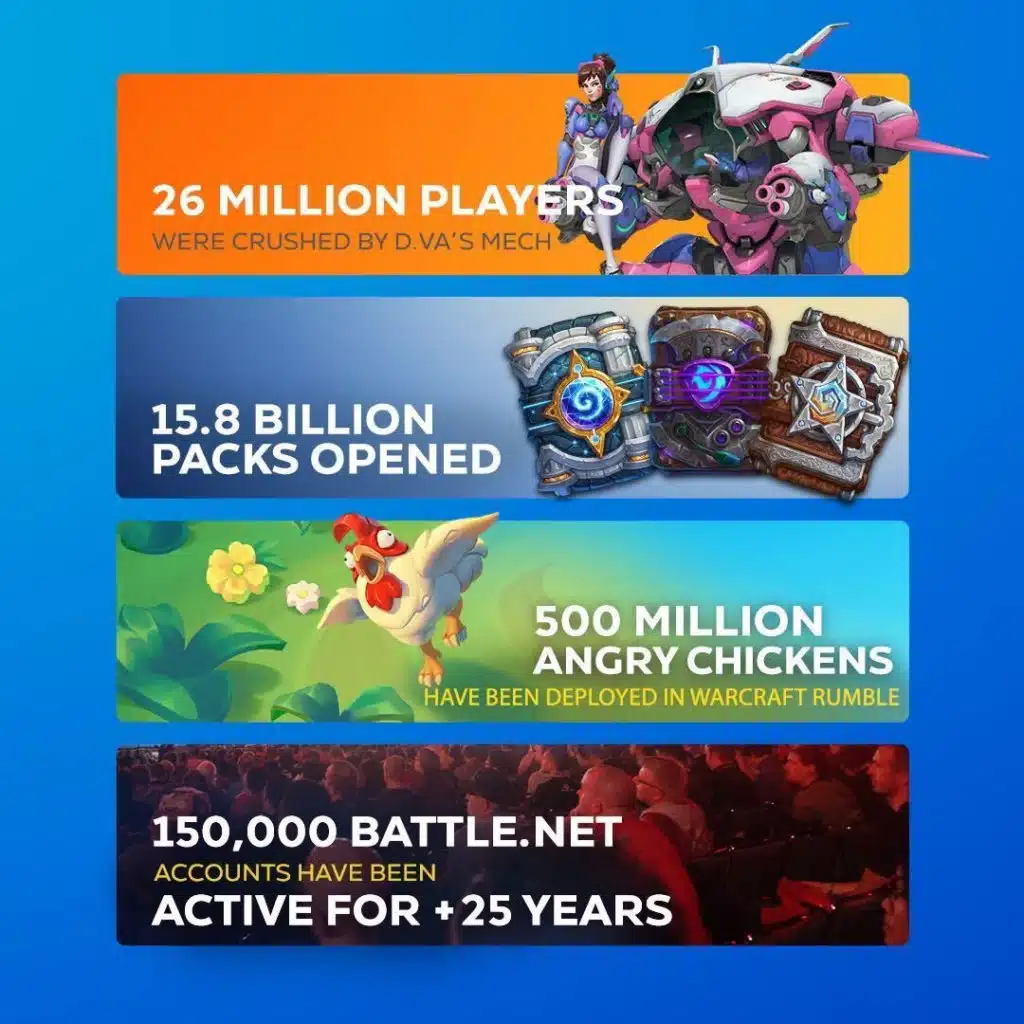 26 MILLION PLAYERS
WERE CRUSHED BY D.VA'S MECH

15.8 BILLION
PACKS OPENED

500 MILLION
ANGRY CHICKENS
HAVE BEEN DEPLOYED IN WARCRAFT RUMBLE

150,000 BATTLE.NET
ACCOUNTS HAVE BEEN
ACTIVE FOR +25 YEARS