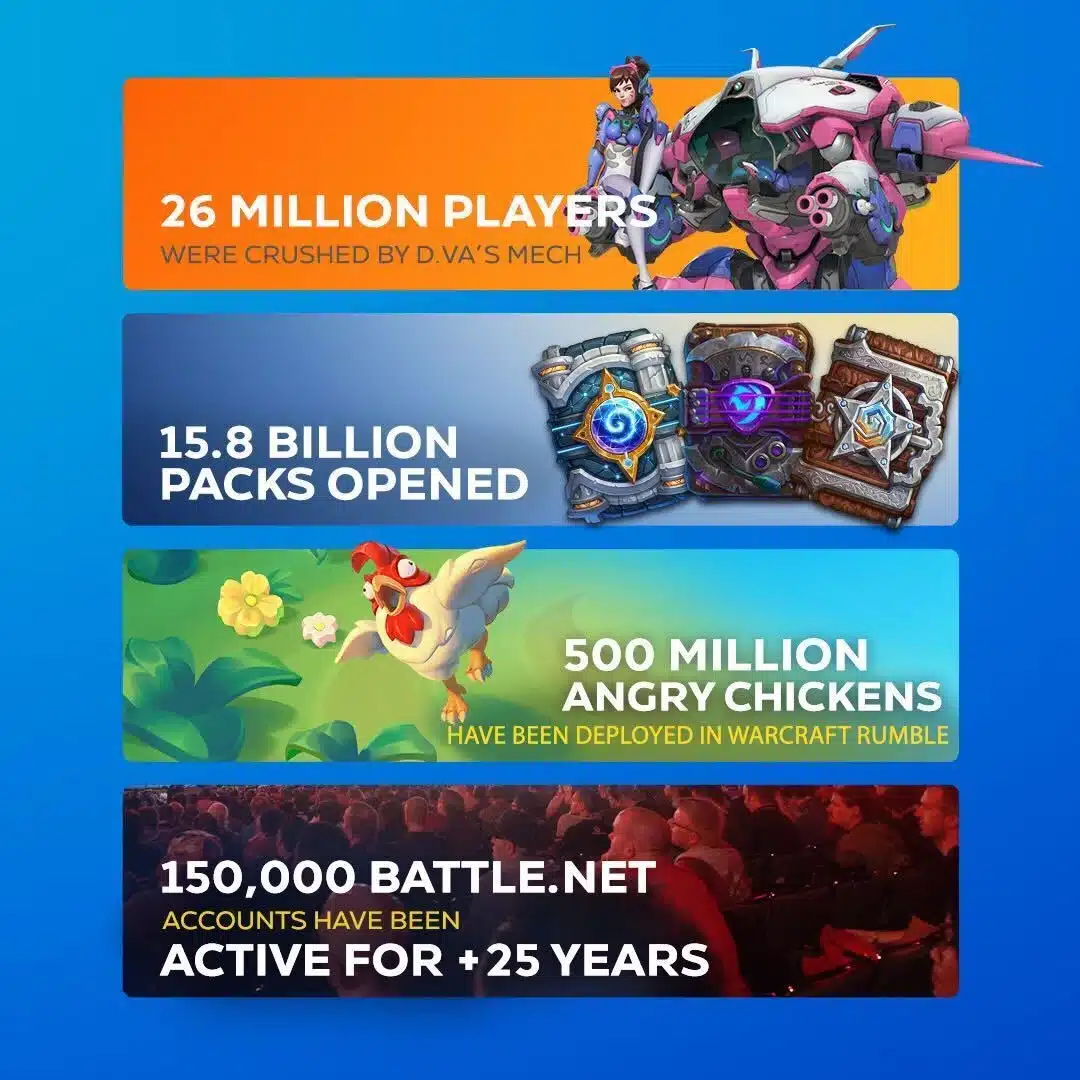 26 MILLION PLAYERS
WERE CRUSHED BY D.VA'S MECH

15.8 BILLION
PACKS OPENED

500 MILLION
ANGRY CHICKENS
HAVE BEEN DEPLOYED IN WARCRAFT RUMBLE

150,000 BATTLE.NET
ACCOUNTS HAVE BEEN
ACTIVE FOR +25 YEARS